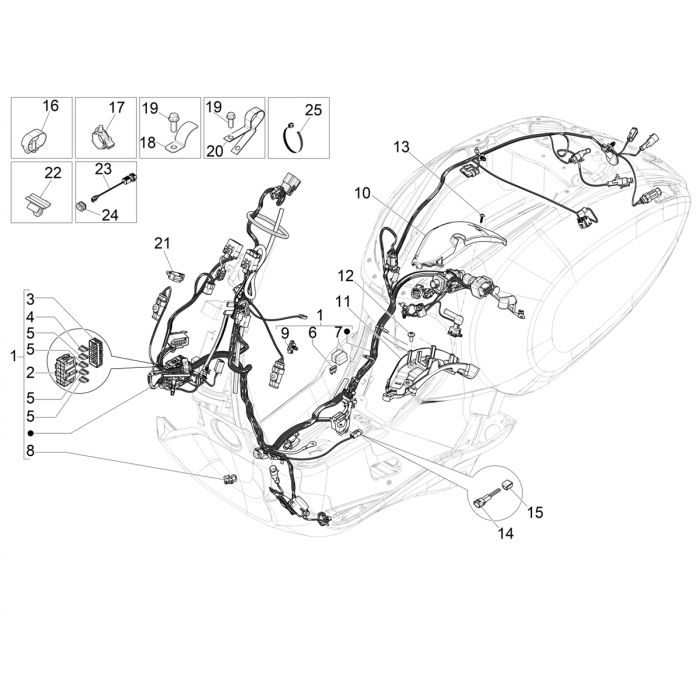 16
17
19
18
19
20
25
22
23
24
13
10
21
12
11
1
9
6
7
3
4
5
5
1
2
5
5
8
15
14