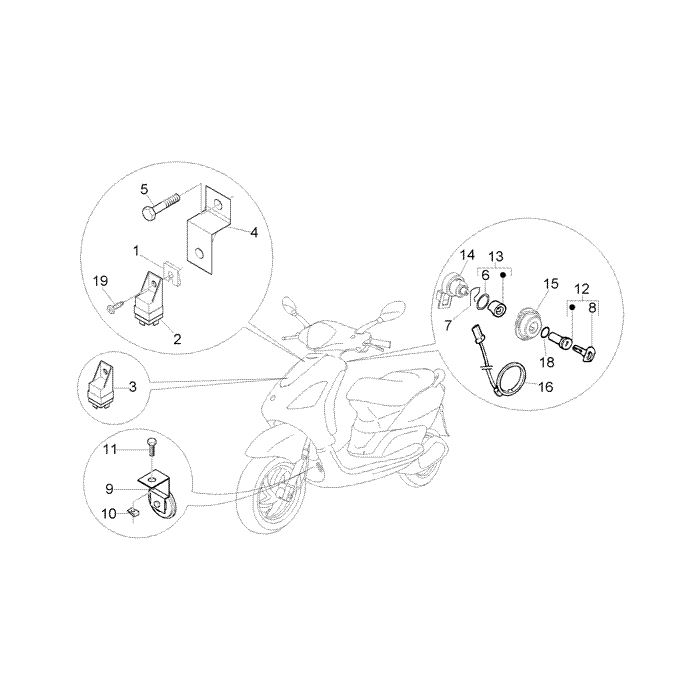 5
4
1
19
2
3
11
9
10
14
13
6
7
15
12
8
18
16